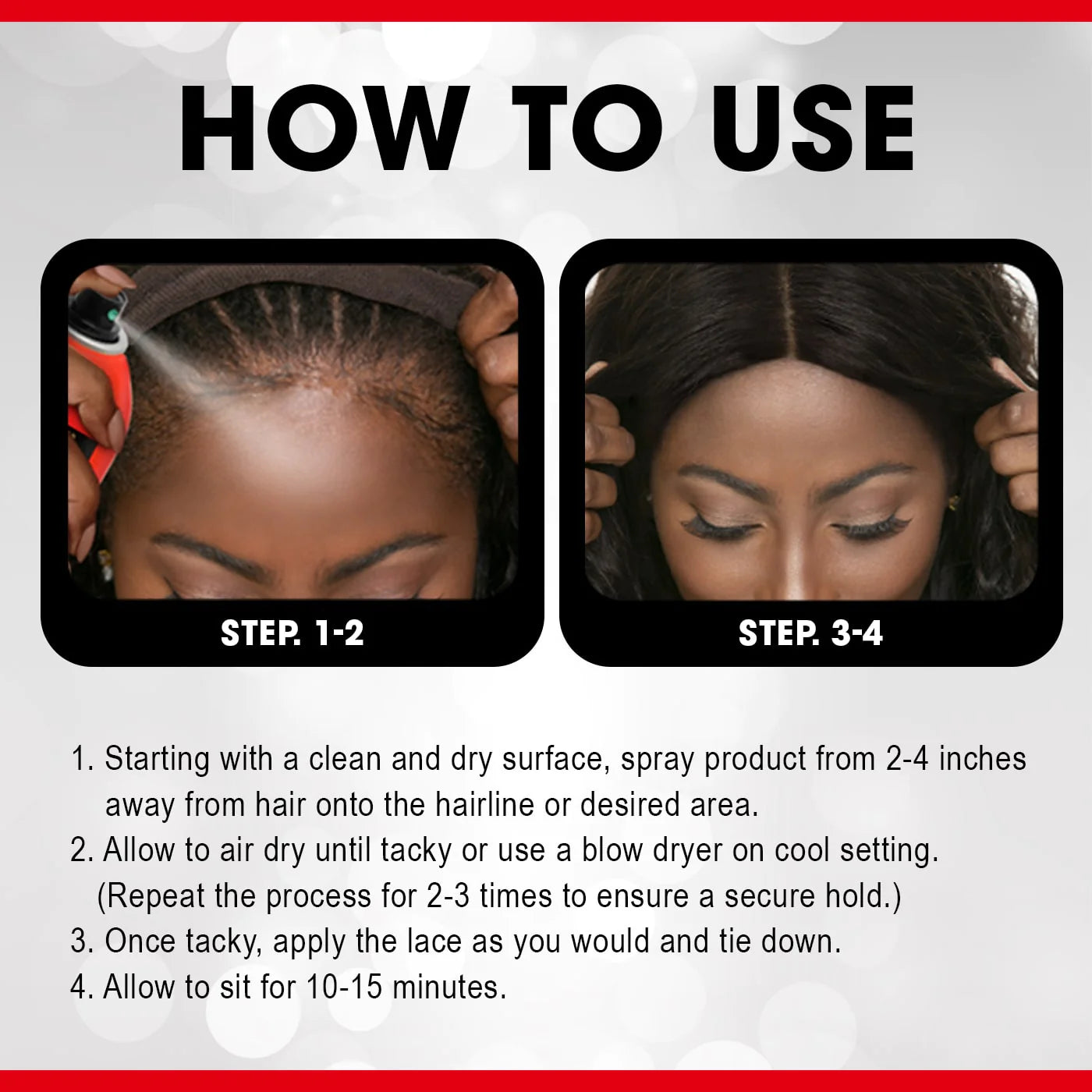 HOW TO USE

STEP. 1-2

STEP. 3-4

1. Starting with a clean and dry surface, spray product from 2-4 inches away from hair onto the hairline or desired area.
2. Allow to air dry until tacky or use a blow dryer on cool setting. (Repeat the process for 2-3 times to ensure a secure hold.)
3. Once tacky, apply the lace as you would and tie down.
4. Allow to sit for 10-15 minutes.